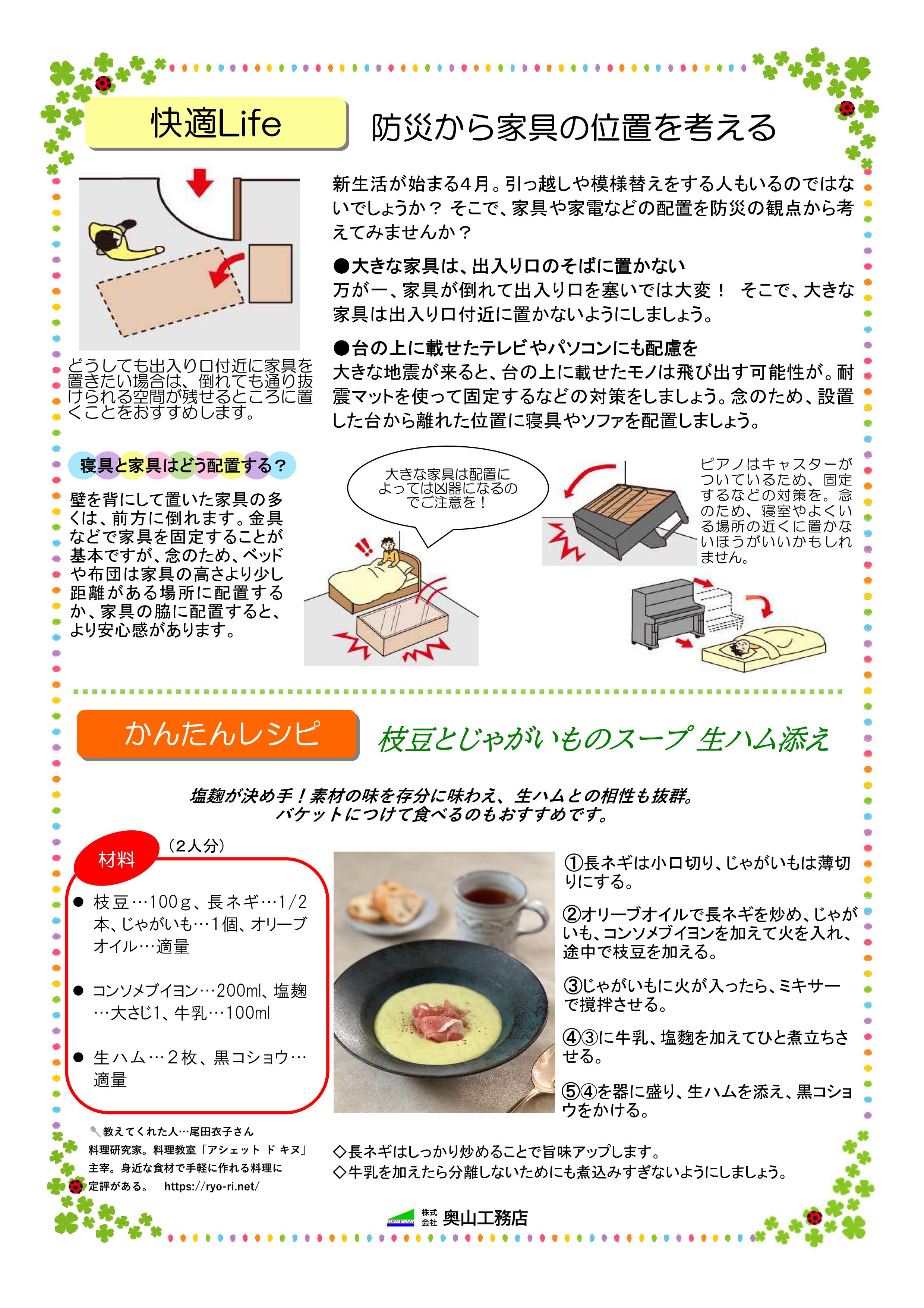 快適Life

防災から家具の位置を考える

新生活が始まる4月。引っ越しや模様替えをする人もいるのではないでしょうか？ そこで、家具や家電などの配置を防災の観点から考えてみませんか？

●大きな家具は、出入り口のそばに置かない
万が一、家具が倒れて出入り口を塞いでは大変！ そこで、大きな家具は出入り口付近に置かないようにしましょう。

●台の上に載せたテレビやパソコンにも配慮を
大きな地震が来ると、台の上に載せたモノは飛び出す可能性が。耐震マットを使って固定するなどの対策をしましょう。念のため、設置した台から離れた位置に寝具やソファを配置しましょう。

どうしても出入り口付近に家具を置きたい場合は、倒れても通り抜けられる空間が残せるところに置くことをおすすめします。

寝具と家具はどう配置する？

壁を背にして置いた家具の多くは、前方に倒れます。金具などで家具を固定することが基本ですが、念のため、ベッドや布団は家具の高さより少し距離がある場所に配置するか、家具の脇に配置すると、より安心感があります。

大きな家具は配置によっては凶器になるのでご注意を！

ピアノはキャスターがついているため、固定するなどの対策を。念のため、寝室やよくいる場所の近くに置かないほうがいいかもしれません。

かんたんレシピ

枝豆とじゃがいものスープ 生ハム添え

塩麹が決め手！素材の味を存分に味わえ、生ハムとの相性も抜群。
バケットにつけて食べるのもおすすめです。

材料 （2人分）

● 枝豆…100g、長ネギ…1/2本、じゃがいも…1個、オリーブオイル…適量

● コンソメブイヨン…200ml、塩麹…大さじ1、牛乳…100ml

● 生ハム…2枚、黒コショウ…適量

①長ネギは小口切り、じゃがいもは薄切りにする。

②オリーブオイルで長ネギを炒め、じゃがいも、コンソメブイヨンを加えて火を入れ、途中で枝豆を加える。

③じゃがいもに火が入ったら、ミキサーで撹拌させる。

④③に牛乳、塩麹を加えてひと煮立ちさせる。

⑤④を器に盛り、生ハムを添え、黒コショウをかける。

教えてくれた人…尾田衣子さん
料理研究家。料理教室「アシェット ド キヌ」主宰。身近な食材で手軽に作れる料理に定評がある。 https://ryo-ri.net/

◇長ネギはしっかり炒めることで旨味アップします。
◇牛乳を加えたら分離しないためにも煮込みすぎないようにしましょう。

OKUYAMA 株式会社 奥山工務店